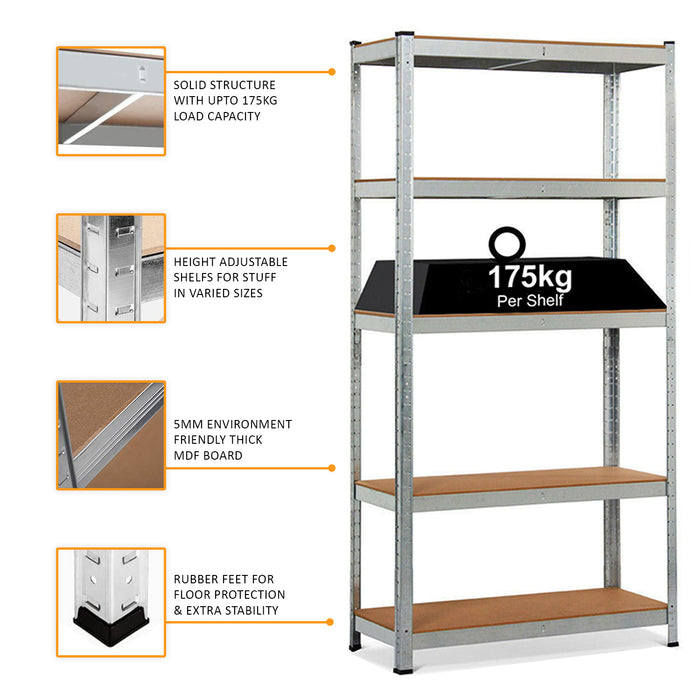 SOLID STRUCTURE WITH UPTO 175KG LOAD CAPACITY

HEIGHT ADJUSTABLE SHELFS FOR STUFF IN VARIED SIZES

5MM ENVIRONMENT FRIENDLY THICK MDF BOARD

RUBBER FEET FOR FLOOR PROTECTION & EXTRA STABILITY

175kg
Per Shelf