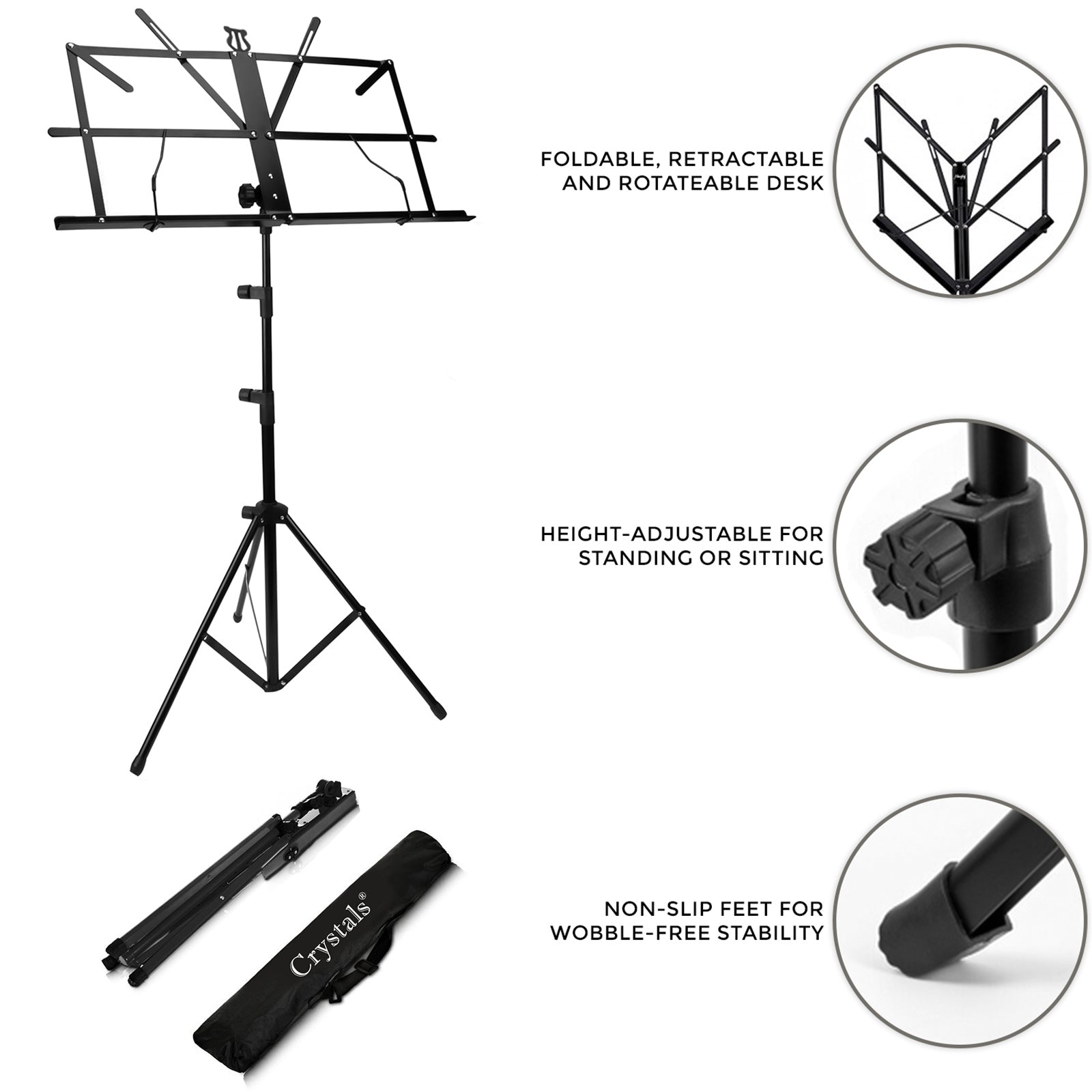 FOLDABLE, RETRACTABLE AND ROTATEABLE DESK

HEIGHT-ADJUSTABLE FOR STANDING OR SITTING

NON-SLIP FEET FOR WOBBLE-FREE STABILITY

Crystals®