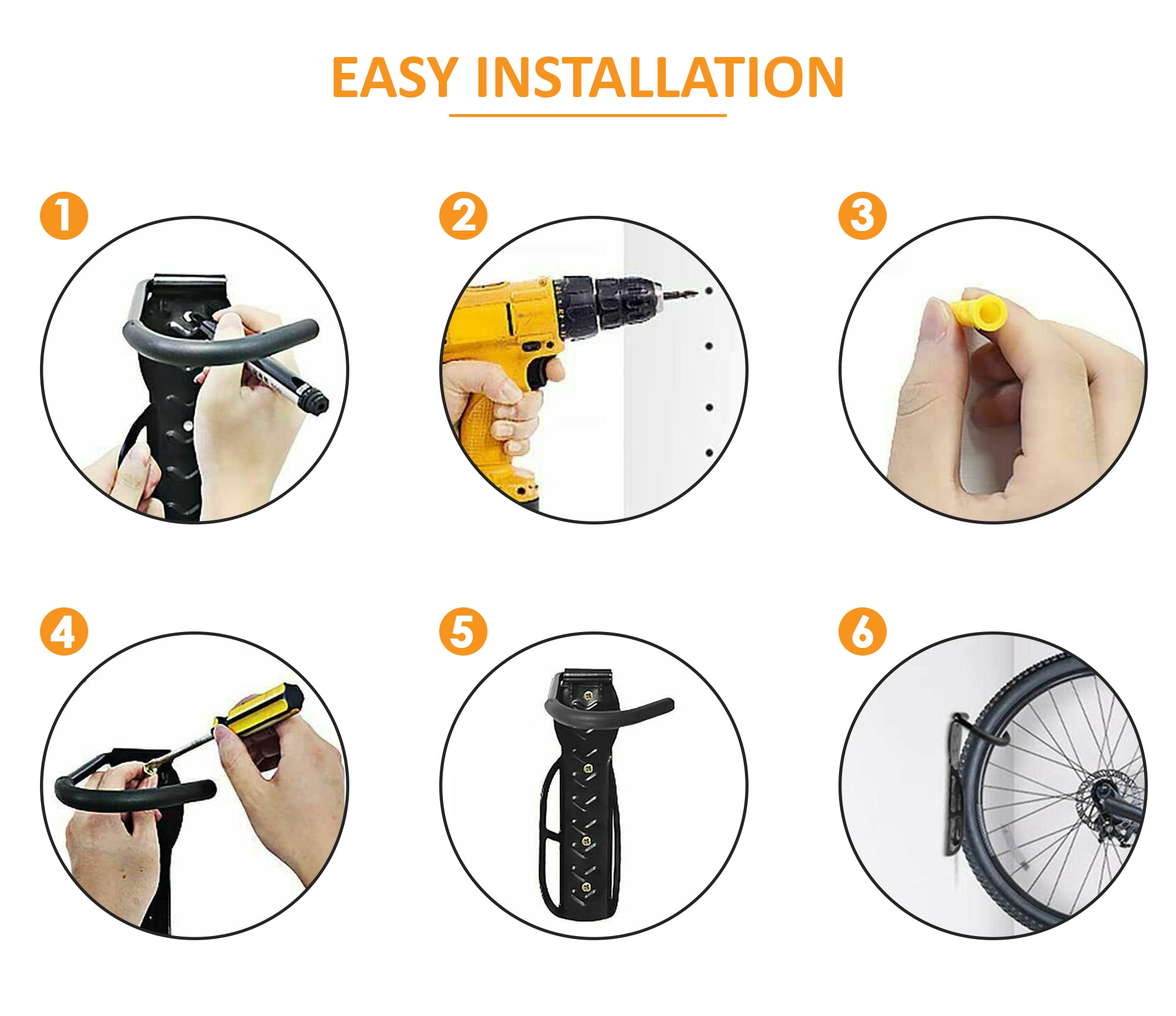 EASY INSTALLATION

1

2

3

4

5

6