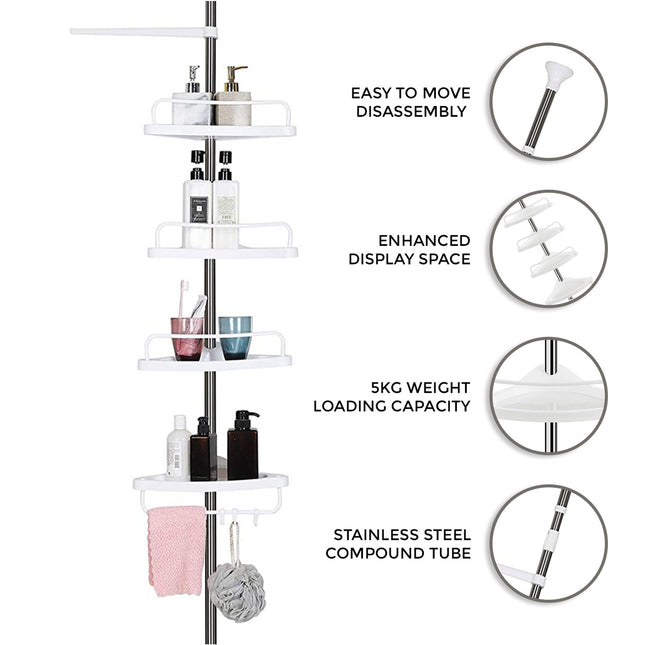 EASY TO MOVE
DISASSEMBLY

ENHANCED
DISPLAY SPACE

5KG WEIGHT
LOADING CAPACITY

STAINLESS STEEL
COMPOUND TUBE