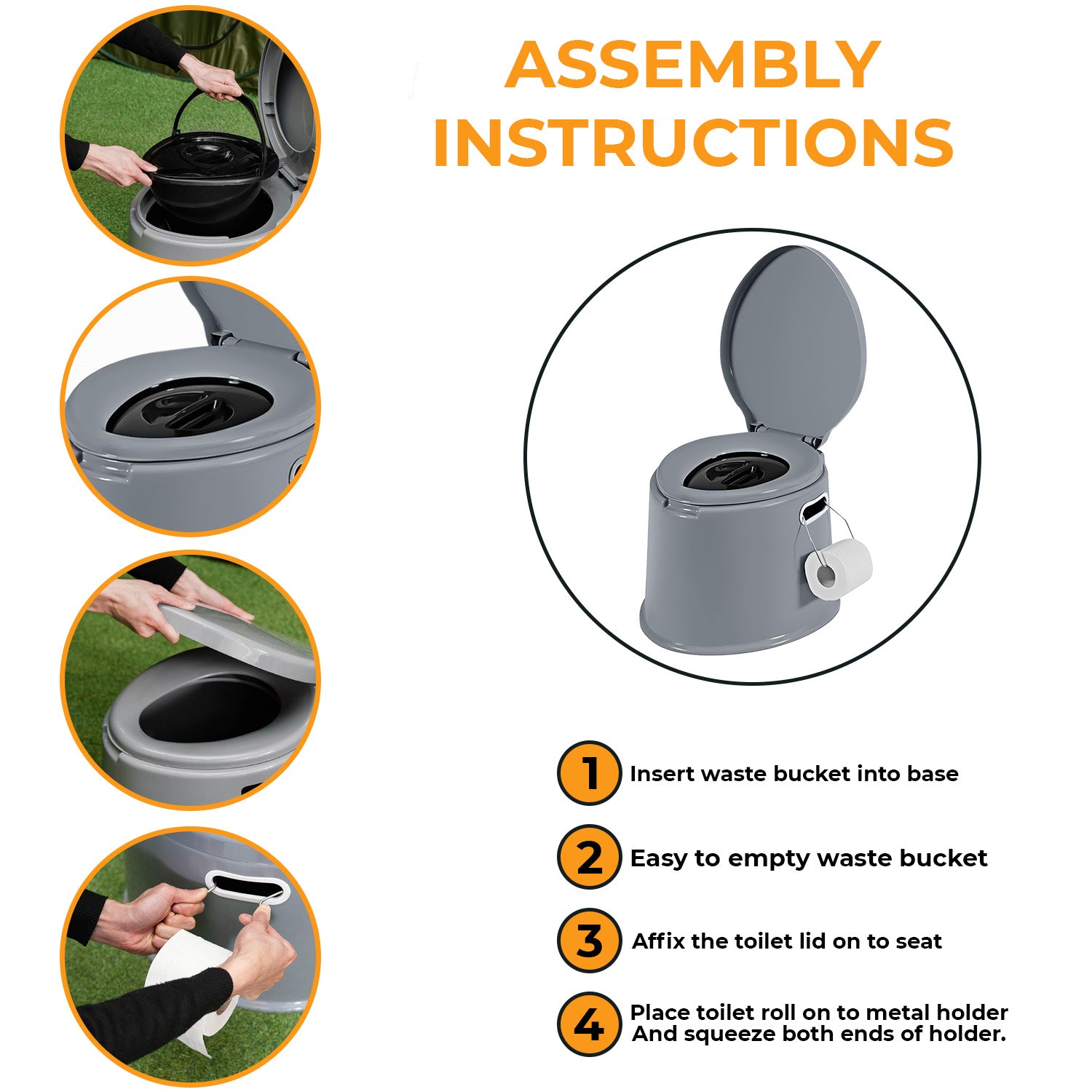 ASSEMBLY INSTRUCTIONS

1 Insert waste bucket into base

2 Easy to empty waste bucket

3 Affix the toilet lid on to seat

4 Place toilet roll on to metal holder And squeeze both ends of holder.