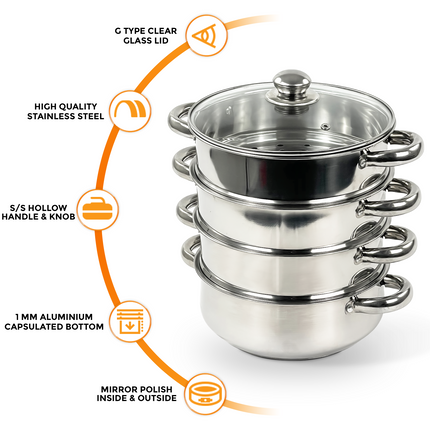 G TYPE CLEAR GLASS LID

HIGH QUALITY STAINLESS STEEL

S/S HOLLOW HANDLE & KNOB

1 MM ALUMINIUM CAPSULATED BOTTOM

MIRROR POLISH INSIDE & OUTSIDE