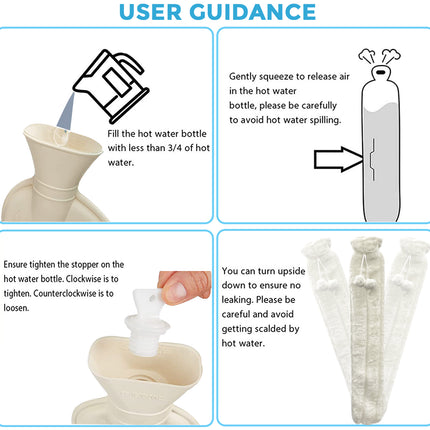 USER GUIDANCE

Fill the hot water bottle with less than 3/4 of hot water.

Gently squeeze to release air in the hot water bottle, please be carefully to avoid hot water spilling.

Ensure tighten the stopper on the hot water bottle. Clockwise is to tighten. Counterclockwise is to loosen.

You can turn upside down to ensure no leaking. Please be careful and avoid getting scalded by hot water.