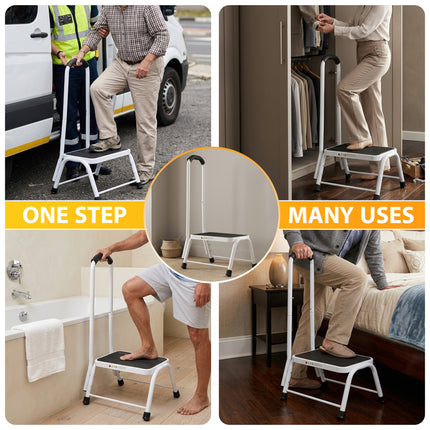 ONE STEP

MANY USES