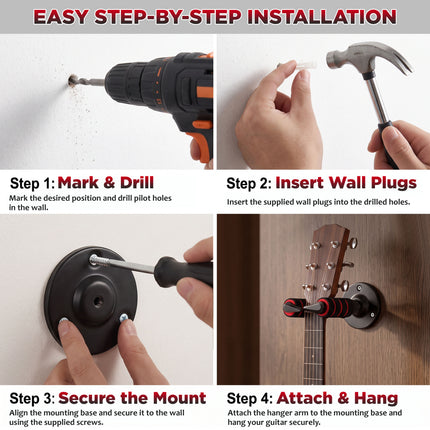 EASY STEP-BY-STEP INSTALLATION

Step 1: Mark & Drill

Mark the desired position and drill pilot holes in the wall.

Step 2: Insert Wall Plugs

Insert the supplied wall plugs into the drilled holes.

Step 3: Secure the Mount

Align the mounting base and secure it to the wall using the supplied screws.

Step 4: Attach & Hang

Attach the hanger arm to the mounting base and hang your guitar securely.