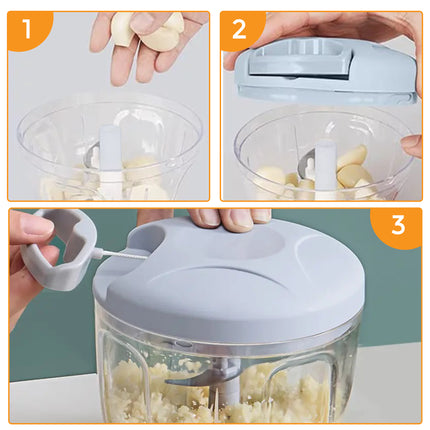 1

2

3