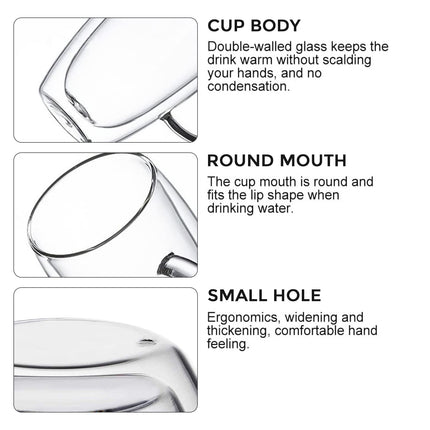 CUP BODY

Double-walled glass keeps the drink warm without scalding your hands, and no condensation.

ROUND MOUTH

The cup mouth is round and fits the lip shape when drinking water.

SMALL HOLE

Ergonomics, widening and thickening, comfortable hand feeling.