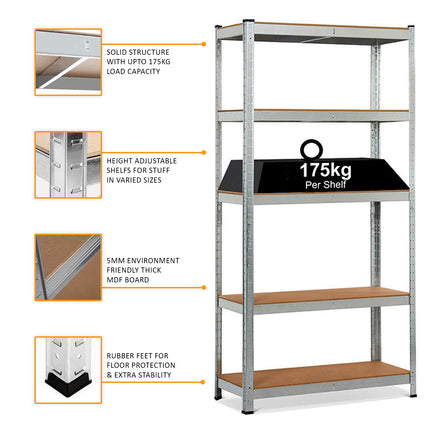 SOLID STRUCTURE WITH UPTO 175KG LOAD CAPACITY

HEIGHT ADJUSTABLE SHELFS FOR STUFF IN VARIED SIZES

5MM ENVIRONMENT FRIENDLY THICK MDF BOARD

RUBBER FEET FOR FLOOR PROTECTION & EXTRA STABILITY

175kg
Per Shelf