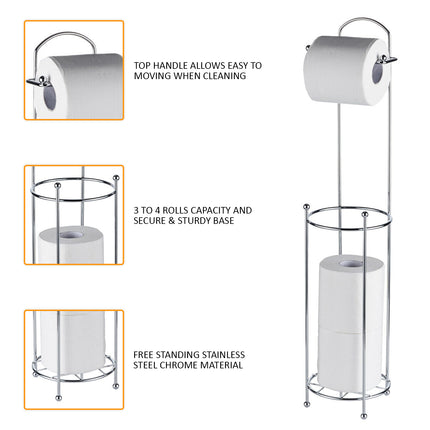 TOP HANDLE ALLOWS EASY TO MOVING WHEN CLEANING

3 TO 4 ROLLS CAPACITY AND SECURE & STURDY BASE

FREE STANDING STAINLESS STEEL CHROME MATERIAL