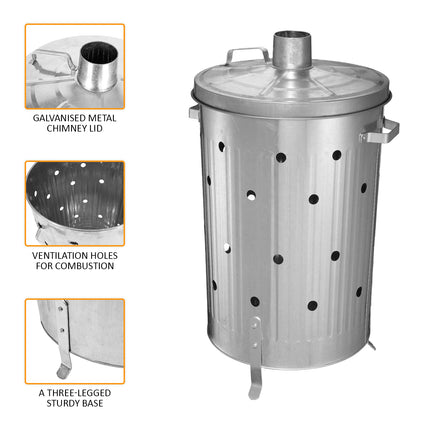 GALVANISED METAL CHIMNEY LID

VENTILATION HOLES FOR COMBUSTION

A THREE-LEGGED STURDY BASE