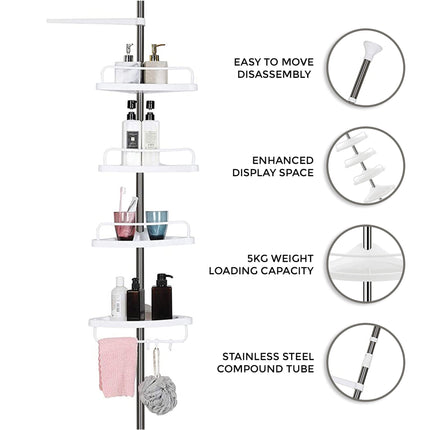 EASY TO MOVE
DISASSEMBLY

ENHANCED
DISPLAY SPACE

5KG WEIGHT
LOADING CAPACITY

STAINLESS STEEL
COMPOUND TUBE