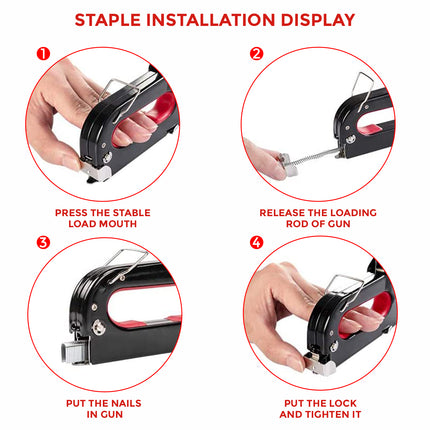 STAPLE INSTALLATION DISPLAY

1

PRESS THE STABLE LOAD MOUTH

2

RELEASE THE LOADING ROD OF GUN

3

PUT THE NAILS IN GUN

4

PUT THE LOCK AND TIGHTEN IT