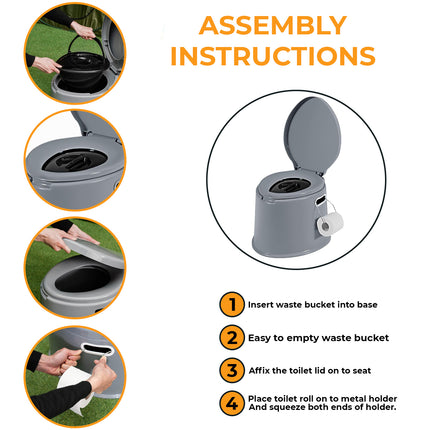 ASSEMBLY INSTRUCTIONS

1 Insert waste bucket into base

2 Easy to empty waste bucket

3 Affix the toilet lid on to seat

4 Place toilet roll on to metal holder And squeeze both ends of holder.