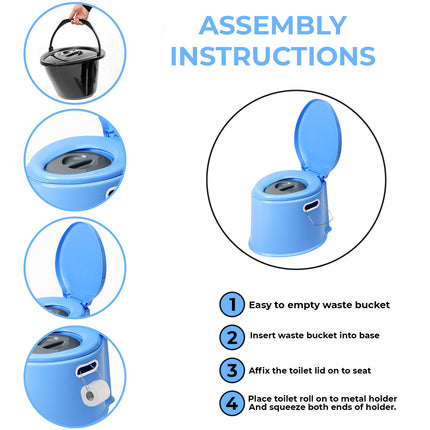 ASSEMBLY INSTRUCTIONS

1 Easy to empty waste bucket

2 Insert waste bucket into base

3 Affix the toilet lid on to seat

4 Place toilet roll on to metal holder And squeeze both ends of holder.