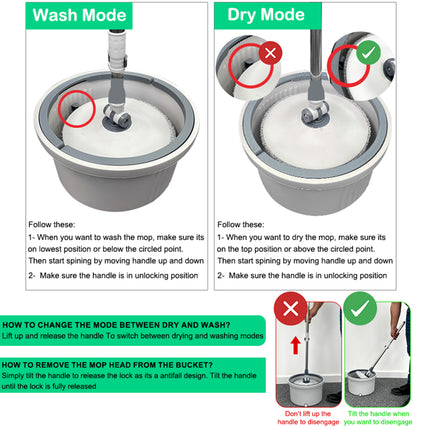 Wash Mode

Follow these:
1- When you want to wash the mop, make sure its on lowest position or below the circled point. Then start spining by moving handle up and down
2- Make sure the handle is in unlocking position

Dry Mode

Follow these:
1- When you want to dry the mop, make sure its on the top position or above the circled point. Then start spining by moving handle up and down
2- Make sure the handle is in unlocking position

HOW TO CHANGE THE MODE BETWEEN DRY AND WASH?
Lift up and release the handle To switch between drying and washing modes

HOW TO REMOVE THE MOP HEAD FROM THE BUCKET?
Simply tilt the handle to release the lock as its a antifall design. Tilt the handle until the lock is fully released

Don't lift up the handle to disengage

Tilt the handle when you want to disengage