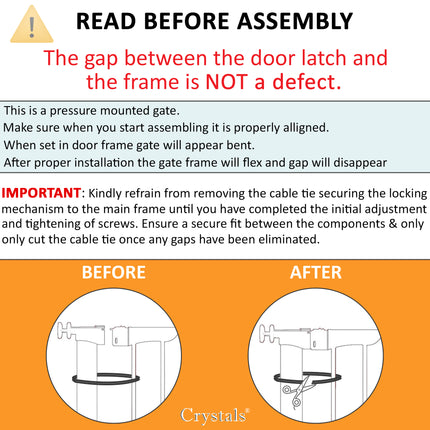 READ BEFORE ASSEMBLY

The gap between the door latch and the frame is NOT a defect.

This is a pressure mounted gate.
Make sure when you start assembling it is properly alligned.
When set in door frame gate will appear bent.
After proper installation the gate frame will flex and gap will disappear

IMPORTANT: Kindly refrain from removing the cable tie securing the locking mechanism to the main frame until you have completed the initial adjustment and tightening of screws. Ensure a secure fit between the components & only only cut the cable tie once any gaps have been eliminated.

BEFORE

AFTER

Crystals®