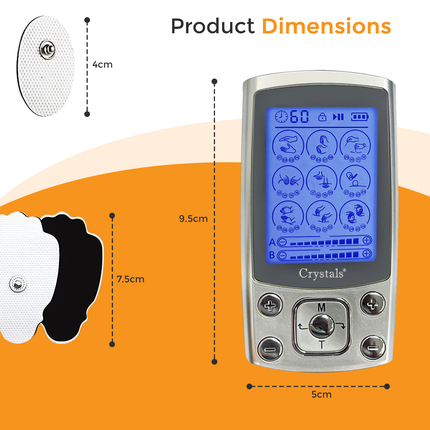 Product Dimensions

4cm

9.5cm

7.5cm

60

A

B

Crystals®

M

T

5cm