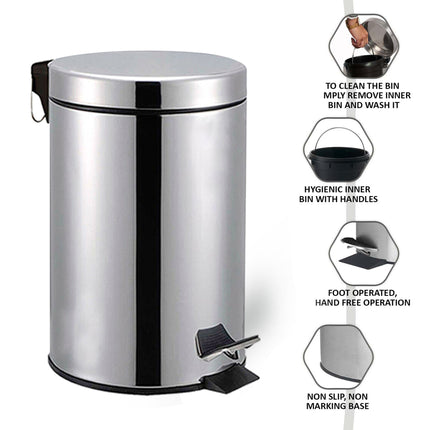 TO CLEAN THE BIN
MPLY REMOVE INNER
BIN AND WASH IT

HYGIENIC INNER
BIN WITH HANDLES

FOOT OPERATED,
HAND FREE OPERATION

NON SLIP, NON
MARKING BASE