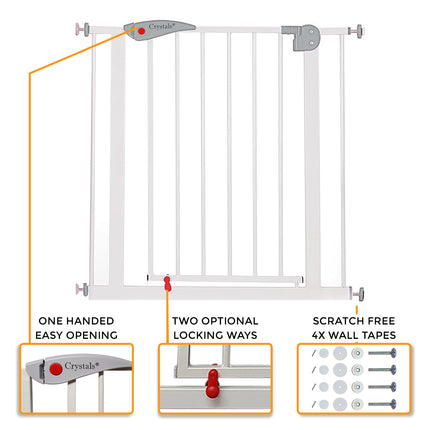 Crystals®

ONE HANDED EASY OPENING

Crystals®

TWO OPTIONAL LOCKING WAYS

SCRATCH FREE 4X WALL TAPES